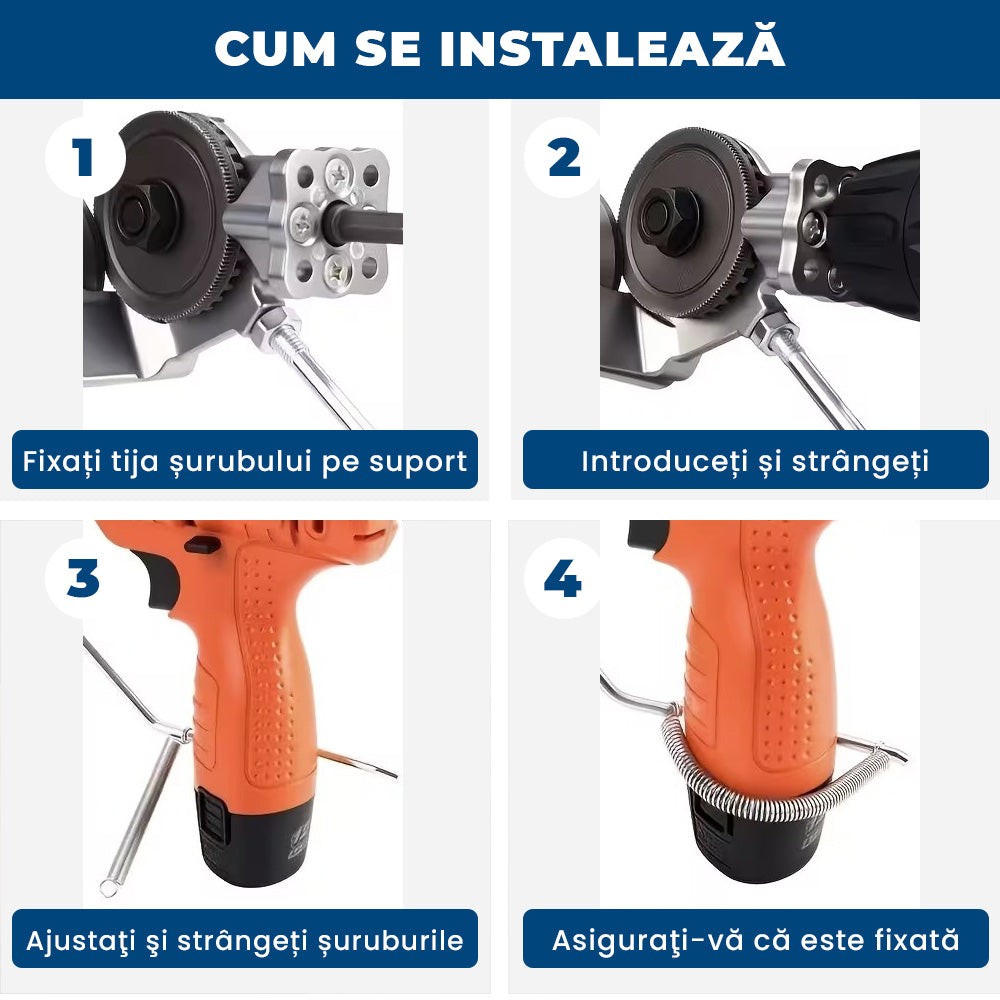 CUM SE INSTALEAZĂ

1

Fixați tija șurubului pe suport

2

Introduceți și strângeți

3

Ajustaţi şi strângeți șuruburile

4

Asiguraţi-vă că este fixată