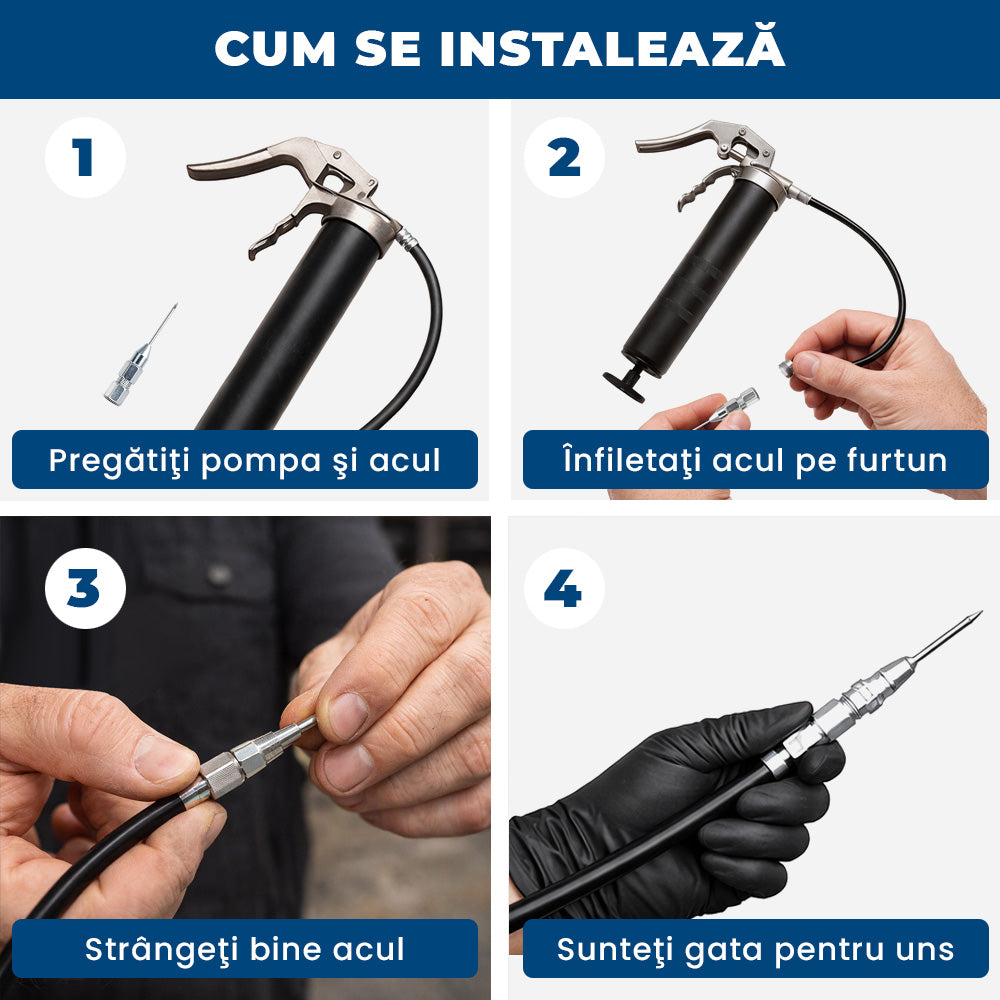 CUM SE INSTALEAZĂ

1

Pregătiţi pompa şi acul

2

Înfiletaţi acul pe furtun

3

Strângeţi bine acul

4

Sunteţi gata pentru uns