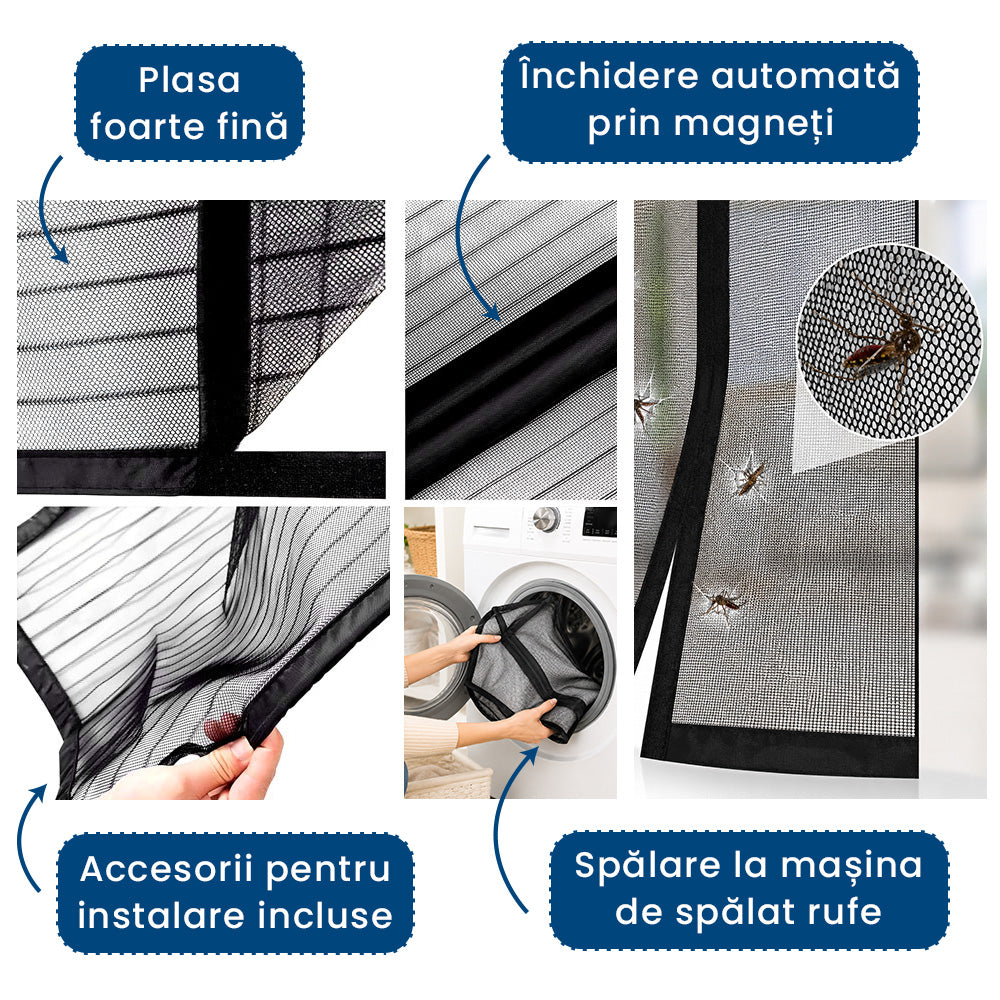 Plasa foarte fină

Închidere automată prin magneți

Accesorii pentru instalare incluse

Spălare la mașina de spălat rufe