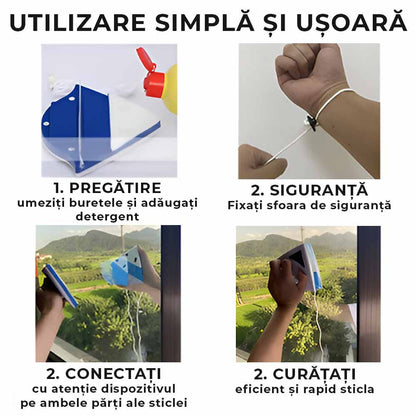 UTILIZARE SIMPLĂ ȘI UȘOARĂ

1. PREGĂTIRE
umeziți buretele și adăugați detergent

2. SIGURANȚĂ
Fixați sfoara de siguranță

2. CONECTAȚI
cu atenție dispozitivul pe ambele părți ale sticlei

2. CURĂȚAȚI
eficient și rapid sticla